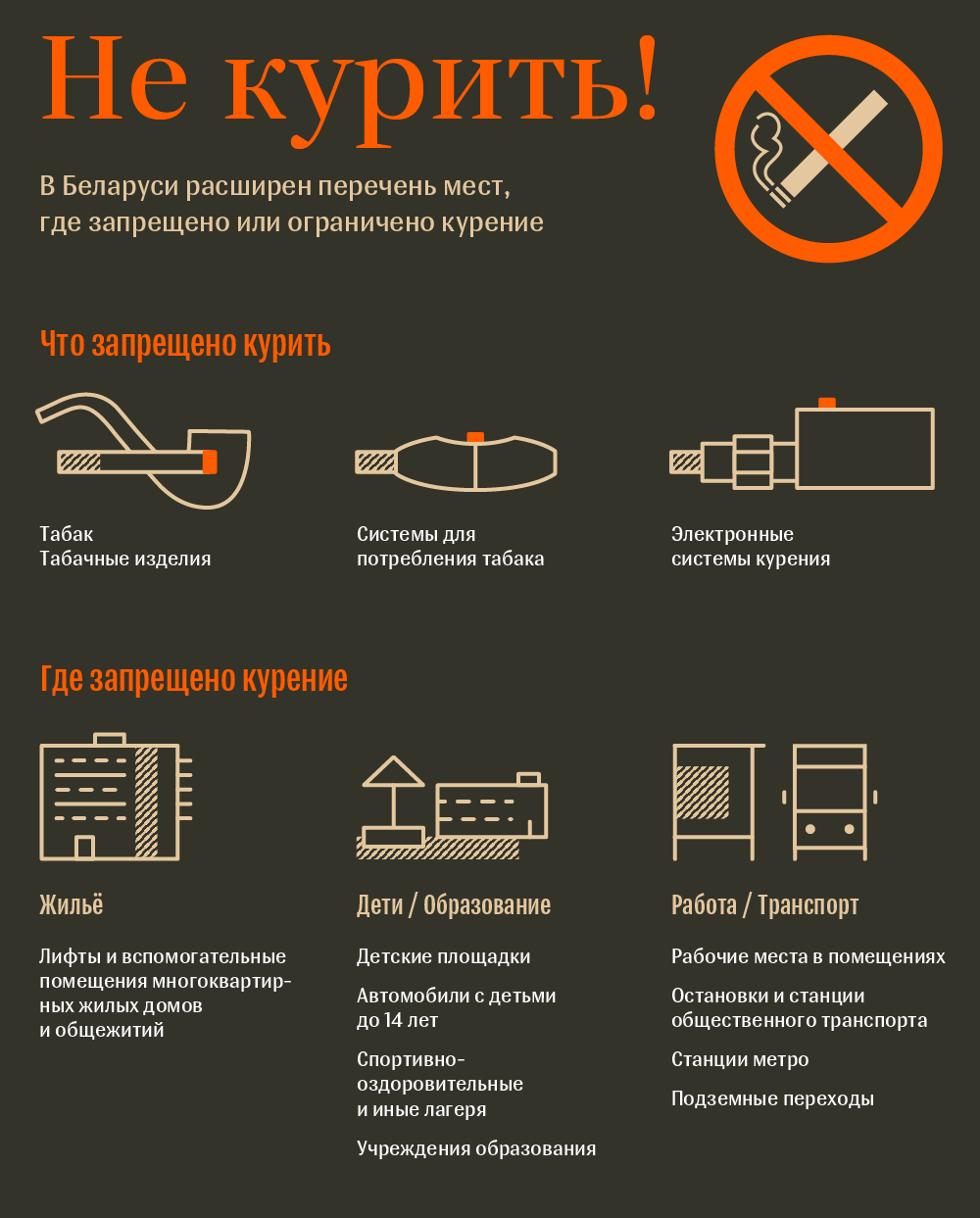 Не курить!

В Беларуси расширен перечень мест, где запрещено или ограничено курение

Что запрещено курить

Табак
Табачные изделия

Системы для потребления табака

Электронные системы курения

Где запрещено курение

Жильё

Лифты и вспомогательные помещения многоквартирных жилых домов и общежитий

Дети / Образование

Детские площадки

Автомобили с детьми до 14 лет

Спортивно-оздоровительные и иные лагеря

Учреждения образования

Работа / Транспорт

Рабочие места в помещениях

Остановки и станции общественного транспорта

Станции метро

Подземные переходы